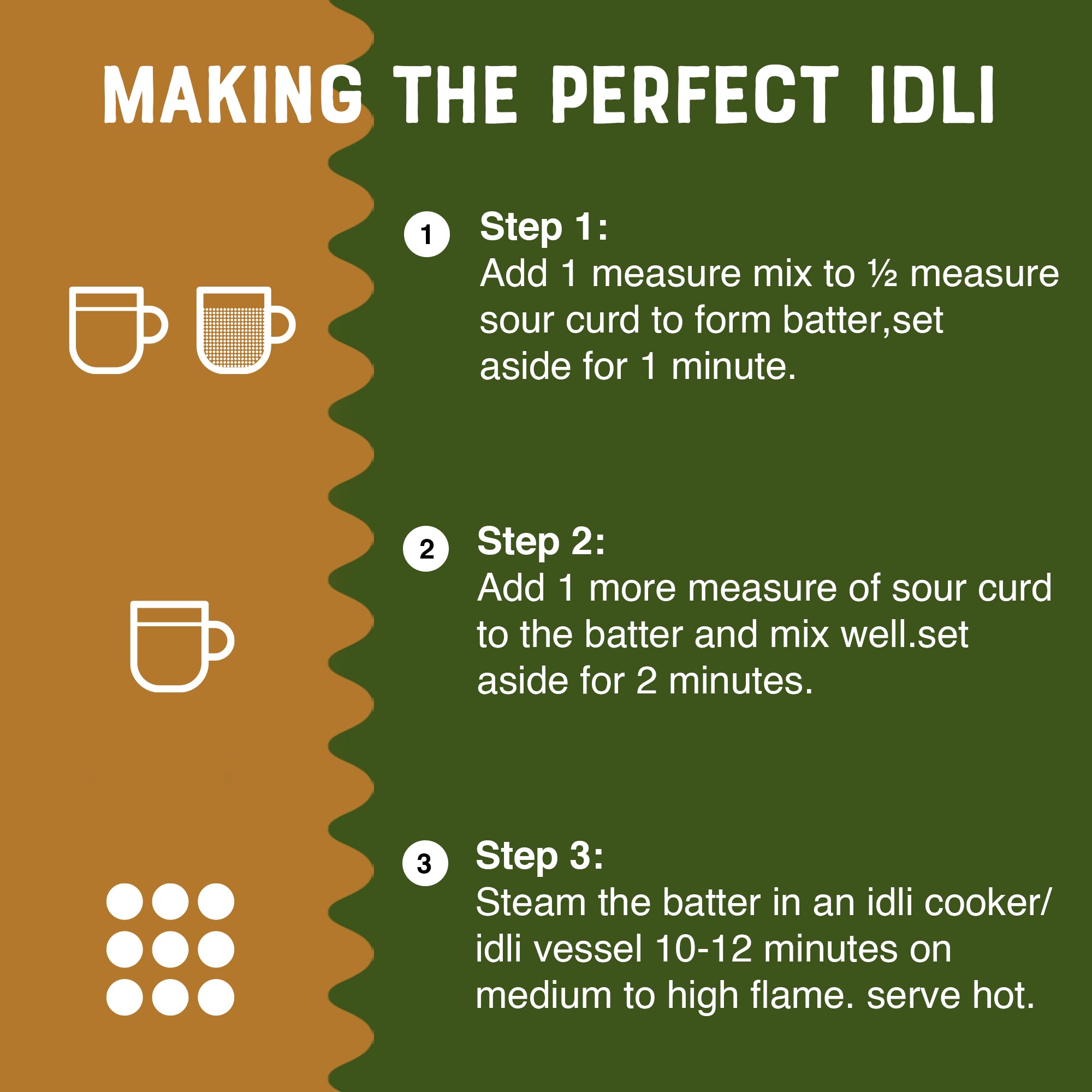 MAKING THE PERFECT IDLI

1 Step 1:
Add 1 measure mix to ½ measure sour curd to form batter,set aside for 1 minute.

2 Step 2:
Add 1 more measure of sour curd to the batter and mix well.set aside for 2 minutes.

3 Step 3:
Steam the batter in an idli cooker/ idli vessel 10-12 minutes on medium to high flame. serve hot.